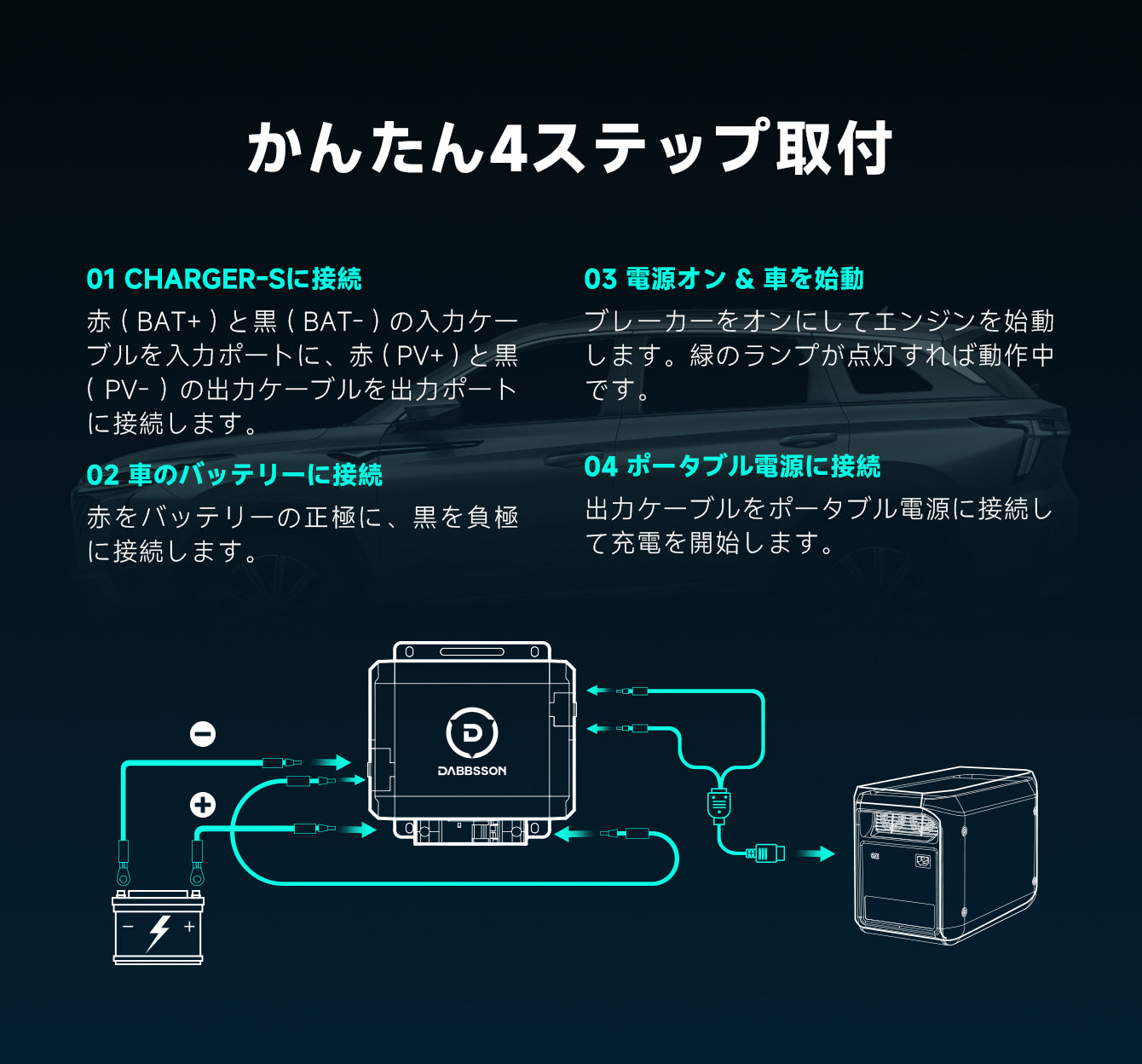 かんたん4ステップ取付

01 CHARGER-Sに接続

赤（BAT+）と黒（BAT-）の入力ケーブルを入力ポートに、赤（PV+）と黒（PV-）の出力ケーブルを出力ポートに接続します。

02 車のバッテリーに接続

赤をバッテリーの正極に、黒を負極に接続します。

03 電源オン & 車を始動

ブレーカーをオンにしてエンジンを始動します。緑のランプが点灯すれば動作中です。

04 ポータブル電源に接続

出力ケーブルをポータブル電源に接続して充電を開始します。

DABBSSON

−

+